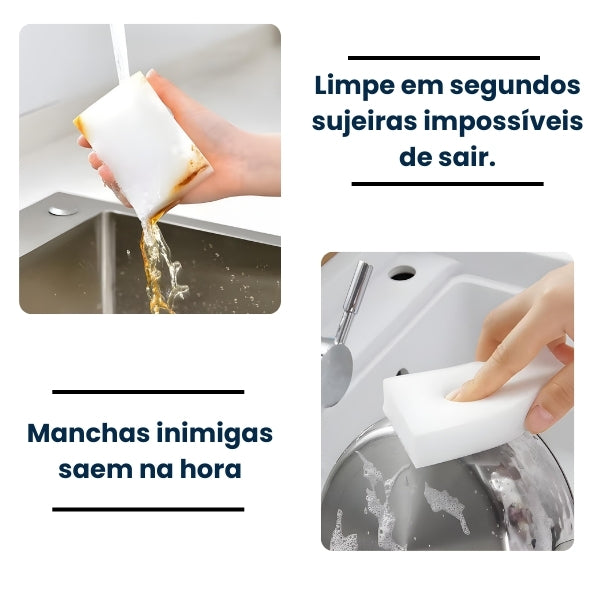 Limpe em segundos sujeiras impossíveis de sair.

Manchas inimigas saem na hora