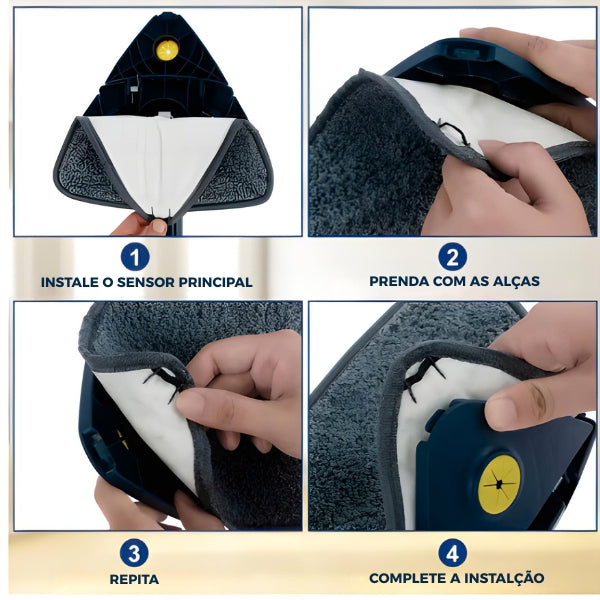 1
INSTALE O SENSOR PRINCIPAL

2
PRENDA COM AS ALÇAS

3
REPITA

4
COMPLETE A INSTALÇÃO