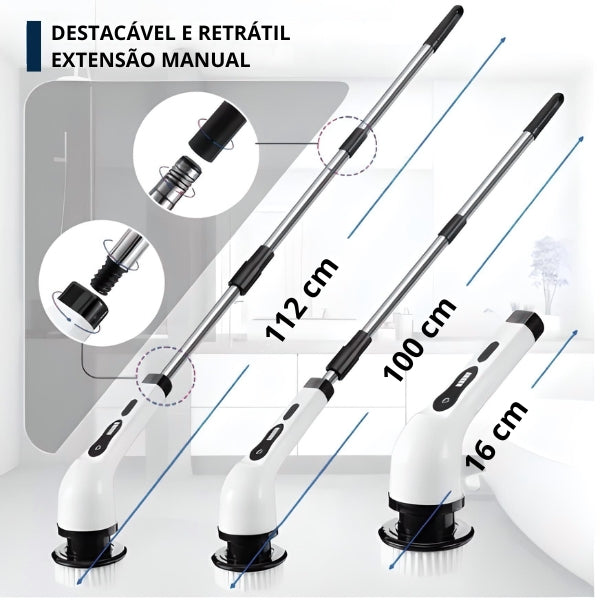 DESTACÁVEL E RETRÁTIL
EXTENSÃO MANUAL

112 cm

100 cm

16 cm