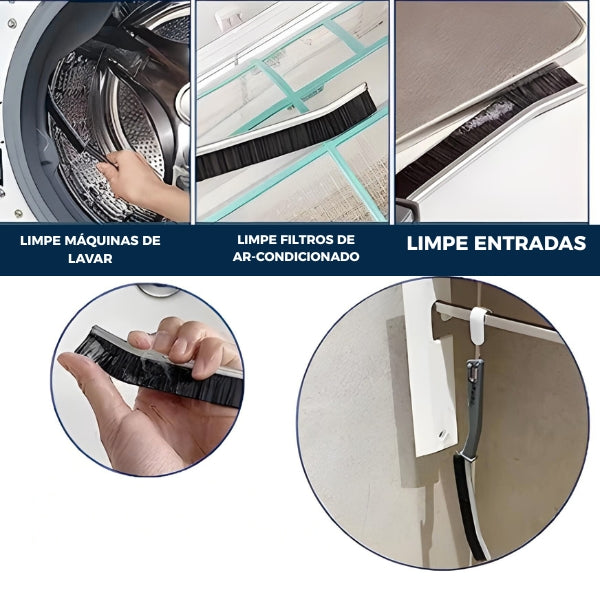 LIMPE MÁQUINAS DE LAVAR

LIMPE FILTROS DE AR-CONDICIONADO

LIMPE ENTRADAS