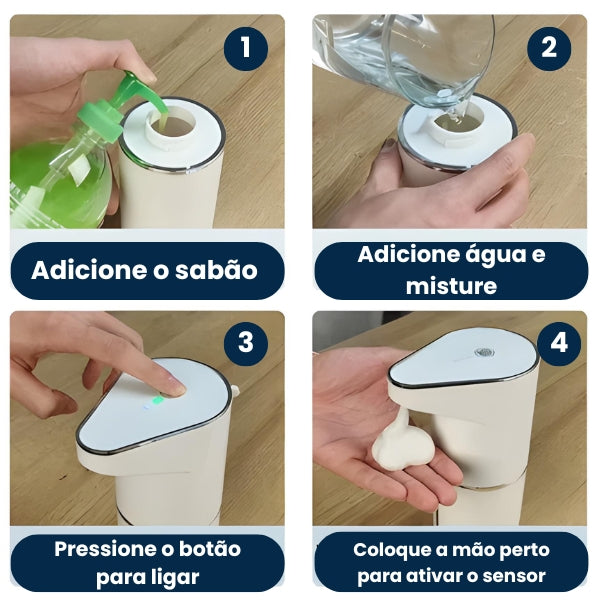 1

Adicione o sabão

2

Adicione água e misture

3

Pressione o botão para ligar

4

Coloque a mão perto para ativar o sensor