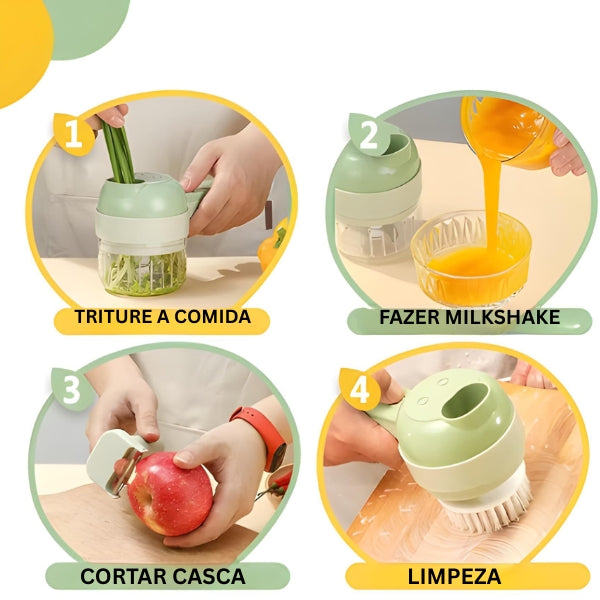 1
TRITURE A COMIDA

2
FAZER MILKSHAKE

3
CORTAR CASCA

4
LIMPEZA