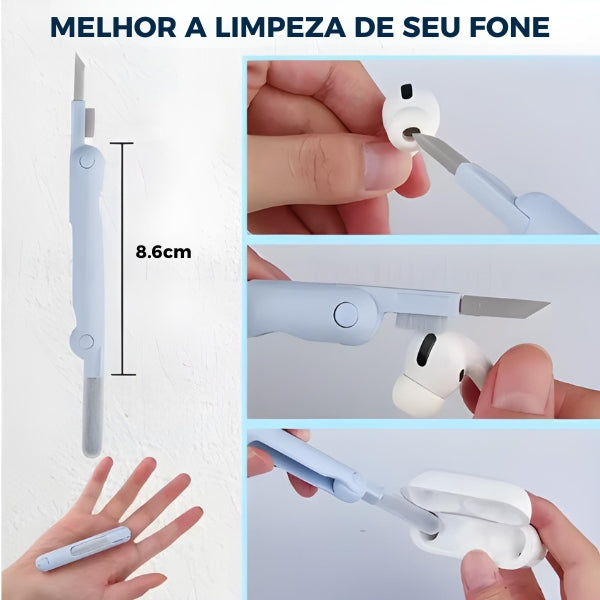 MELHOR A LIMPEZA DE SEU FONE

8.6cm